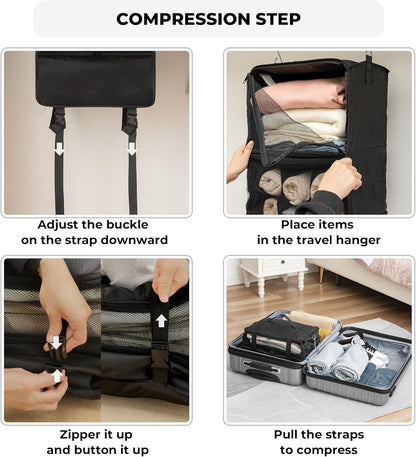 COMPRESSION STEP

Adjust the buckle on the strap downward

Place items in the travel hanger

Zipper it up and button it up

Pull the straps to compress