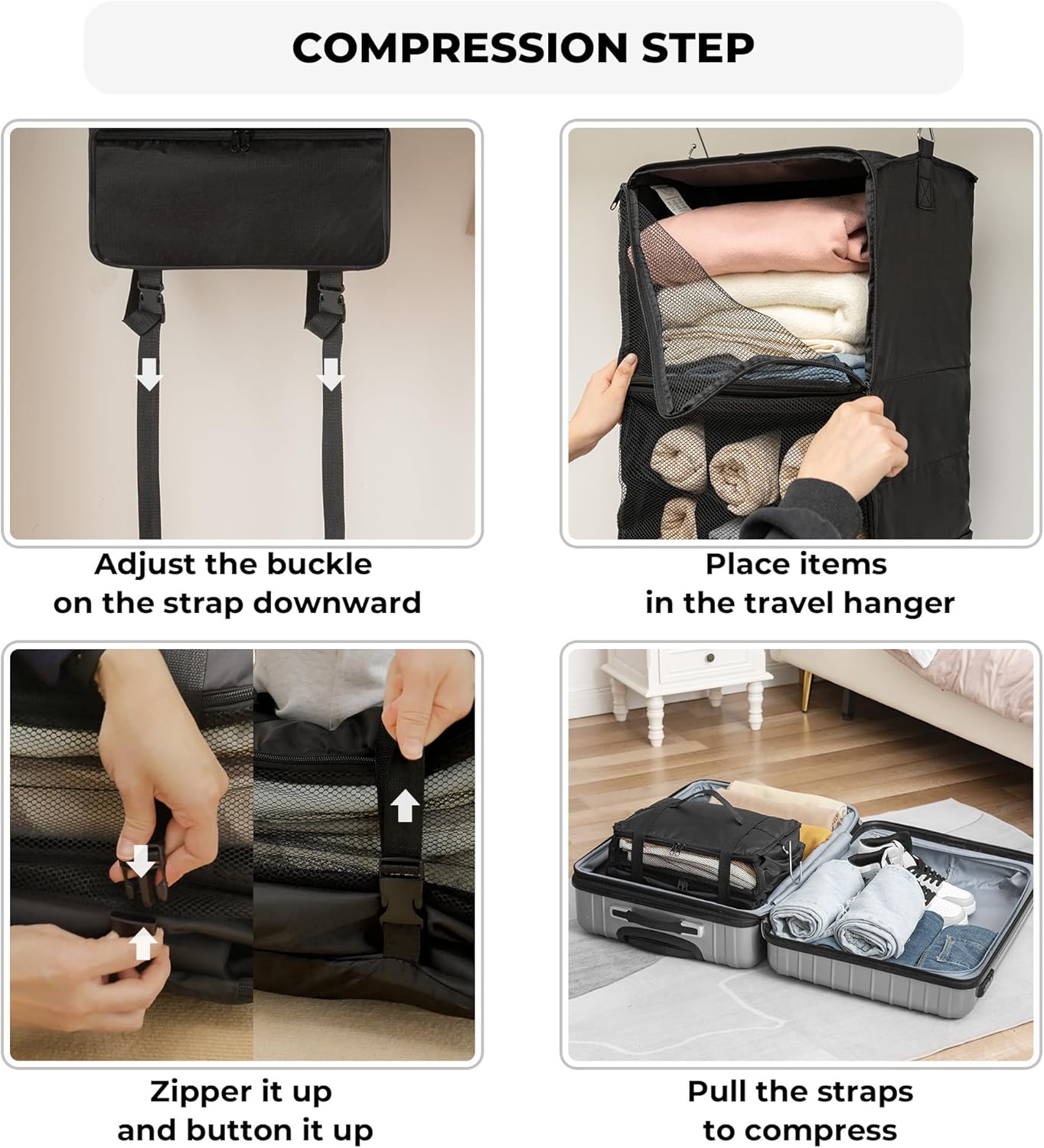 COMPRESSION STEP

Adjust the buckle on the strap downward

Place items in the travel hanger

Zipper it up and button it up

Pull the straps to compress