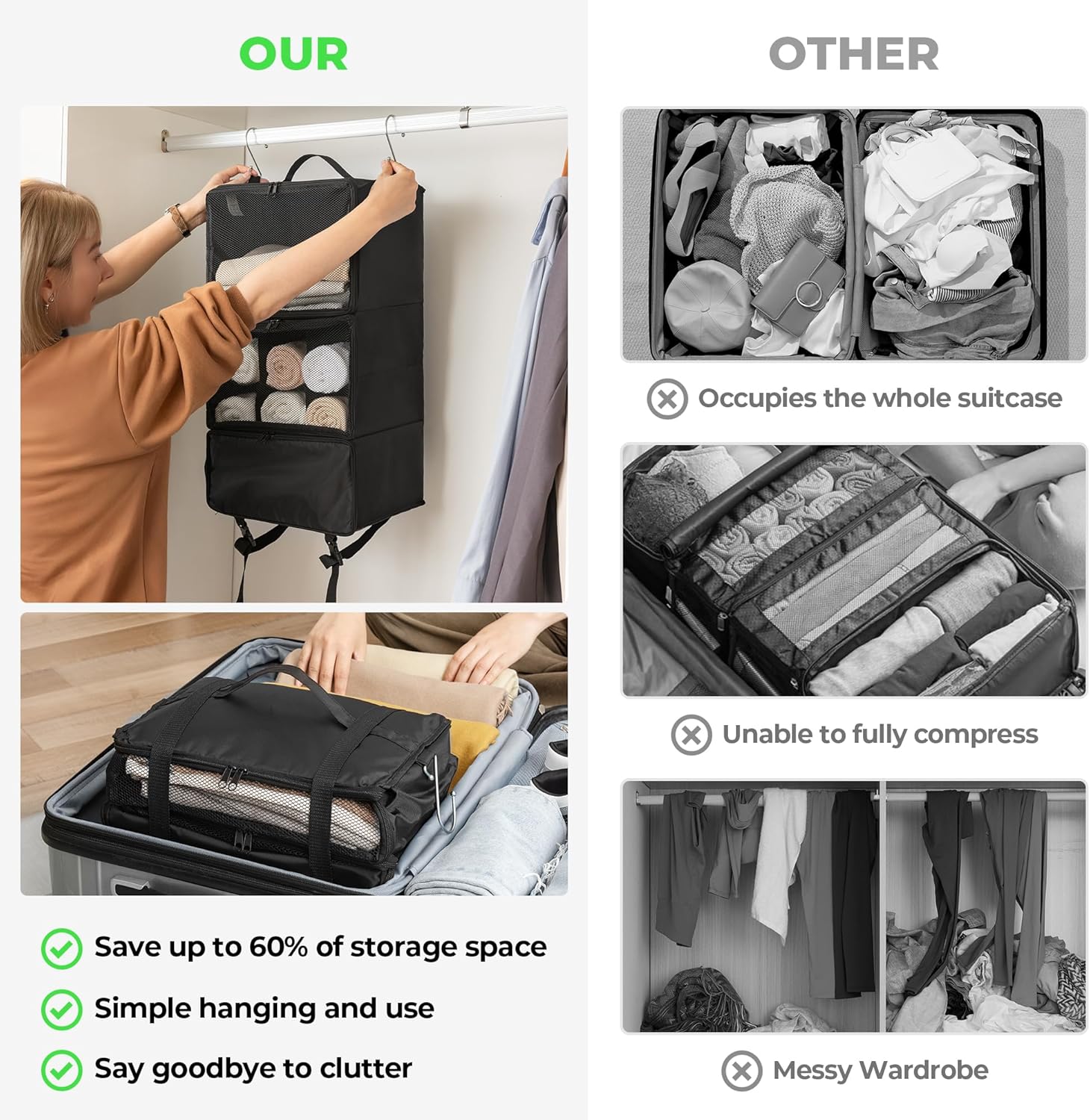 OUR

Save up to 60% of storage space

Simple hanging and use

Say goodbye to clutter

OTHER

Occupies the whole suitcase

Unable to fully compress

Messy Wardrobe